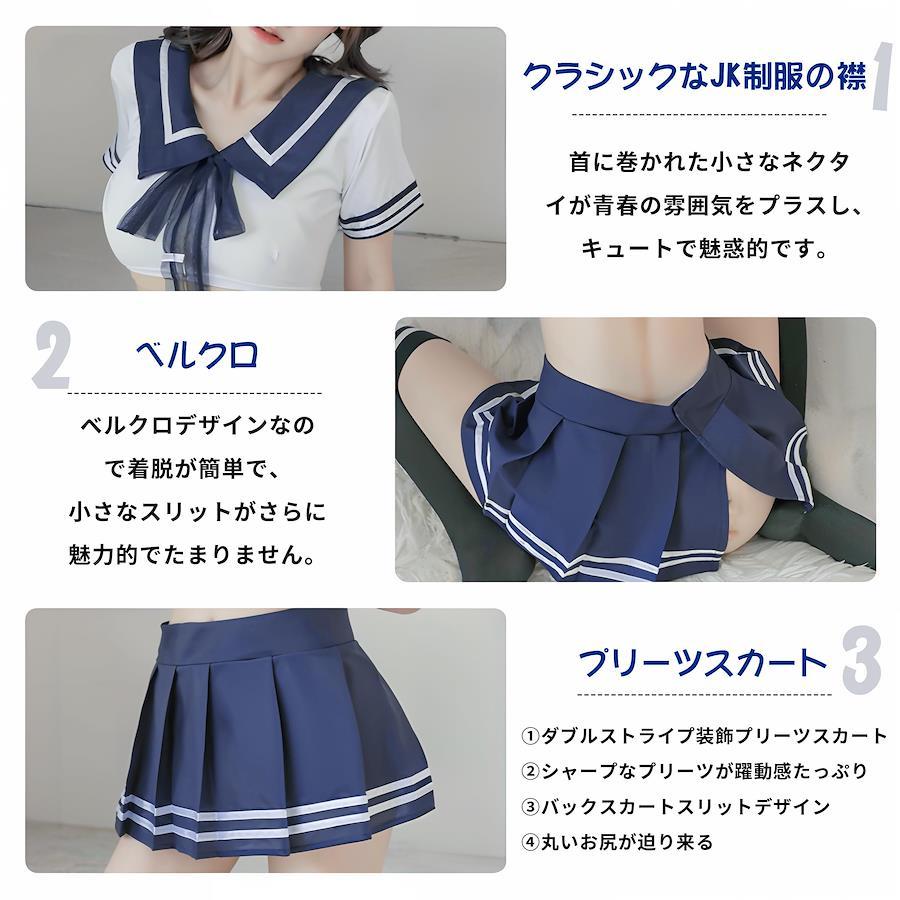 クラシックなJK制服の襟 1

首に巻かれた小さなネクタイが青春の雰囲気をプラスし、キュートで魅惑的です。

2 ベルクロ

ベルクロデザインなので着脱が簡単で、小さなスリットがさらに魅力的でたまりません。

プリーツスカート 3

①ダブルストライプ装飾プリーツスカート
②シャープなプリーツが躍動感たっぷり
③バックスカートスリットデザイン
④丸いお尻が迫り来る