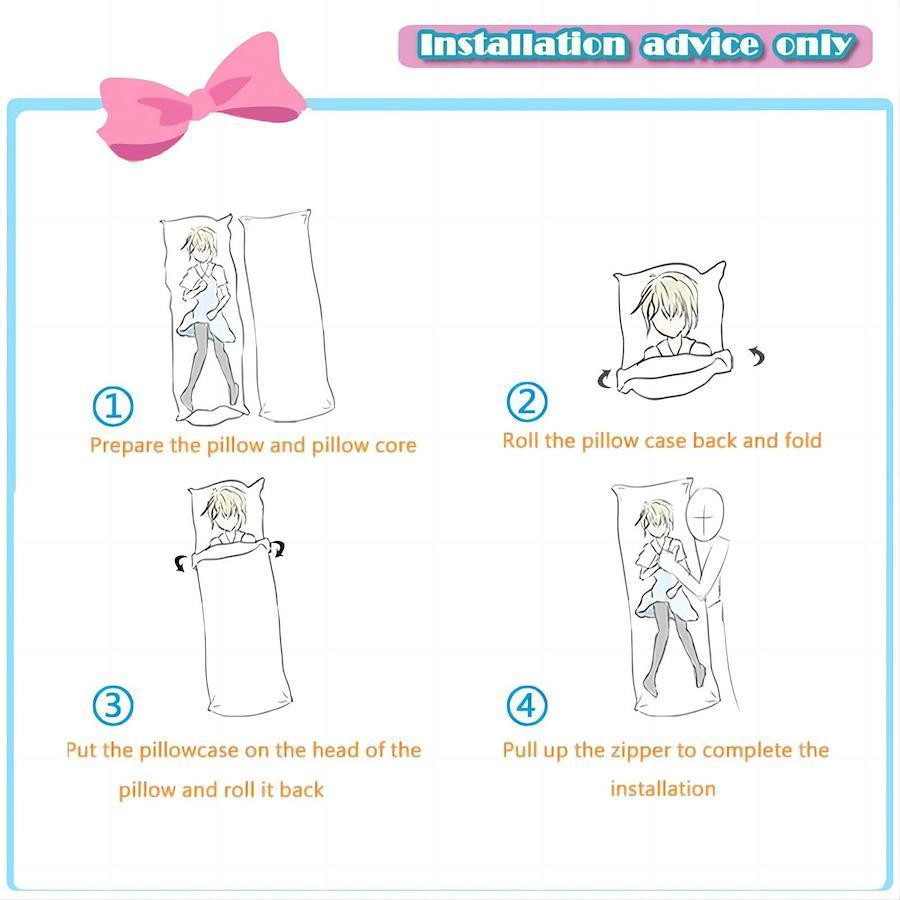 Installation advice only

①
Prepare the pillow and pillow core

②
Roll the pillow case back and fold

③
Put the pillowcase on the head of the pillow and roll it back

④
Pull up the zipper to complete the installation