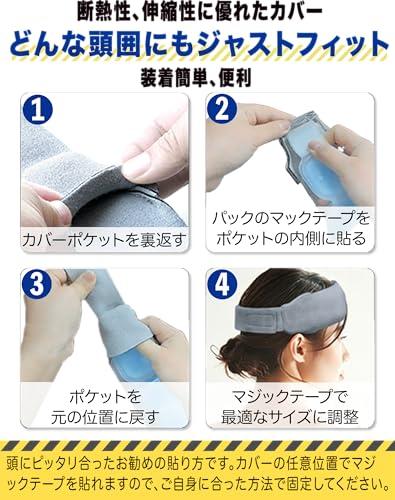 断熱性、伸縮性に優れたカバー

どんな頭囲にもジャストフィット

装着簡単、便利

1

カバーポケットを裏返す

2

パックのマックテープをポケットの内側に貼る

3

ポケットを元の位置に戻す

4

マジックテープで最適なサイズに調整

頭にピッタリ合ったお勧めの貼り方です。カバーの任意位置でマジックテープを貼れますので、ご自身に合った方法で固定してください。