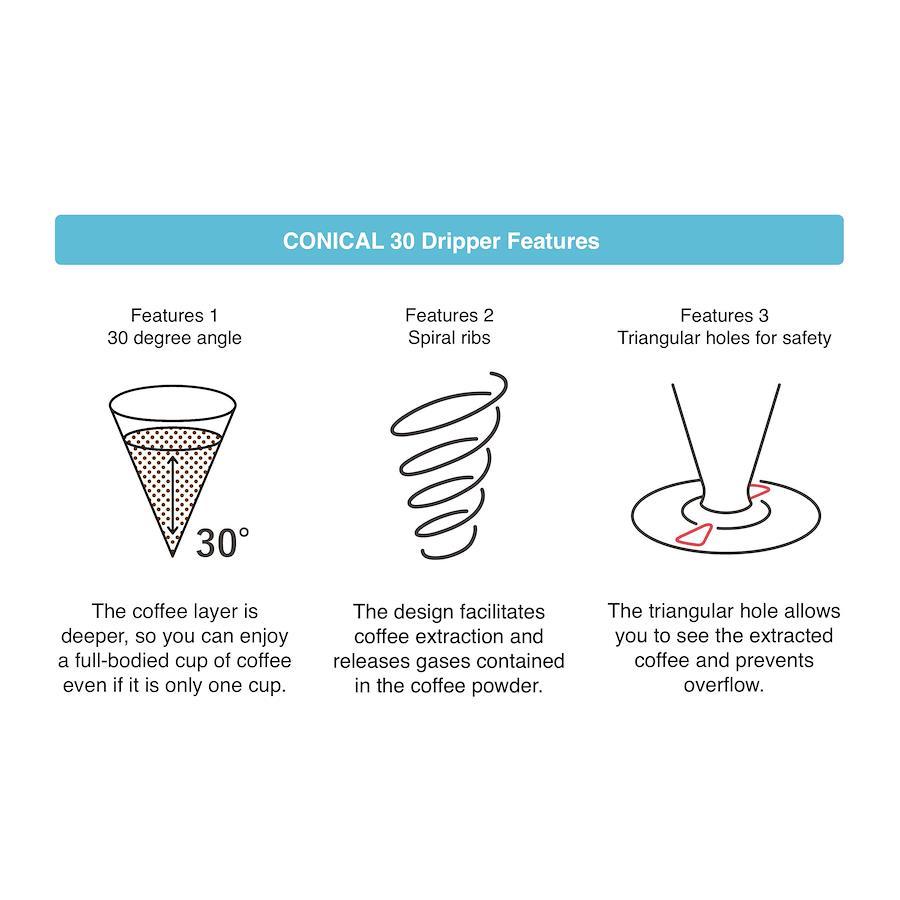 CONICAL 30 Dripper Features

Features 1
30 degree angle

30°

The coffee layer is deeper, so you can enjoy a full-bodied cup of coffee even if it is only one cup.

Features 2
Spiral ribs

The design facilitates coffee extraction and releases gases contained in the coffee powder.

Features 3
Triangular holes for safety

The triangular hole allows you to see the extracted coffee and prevents overflow.