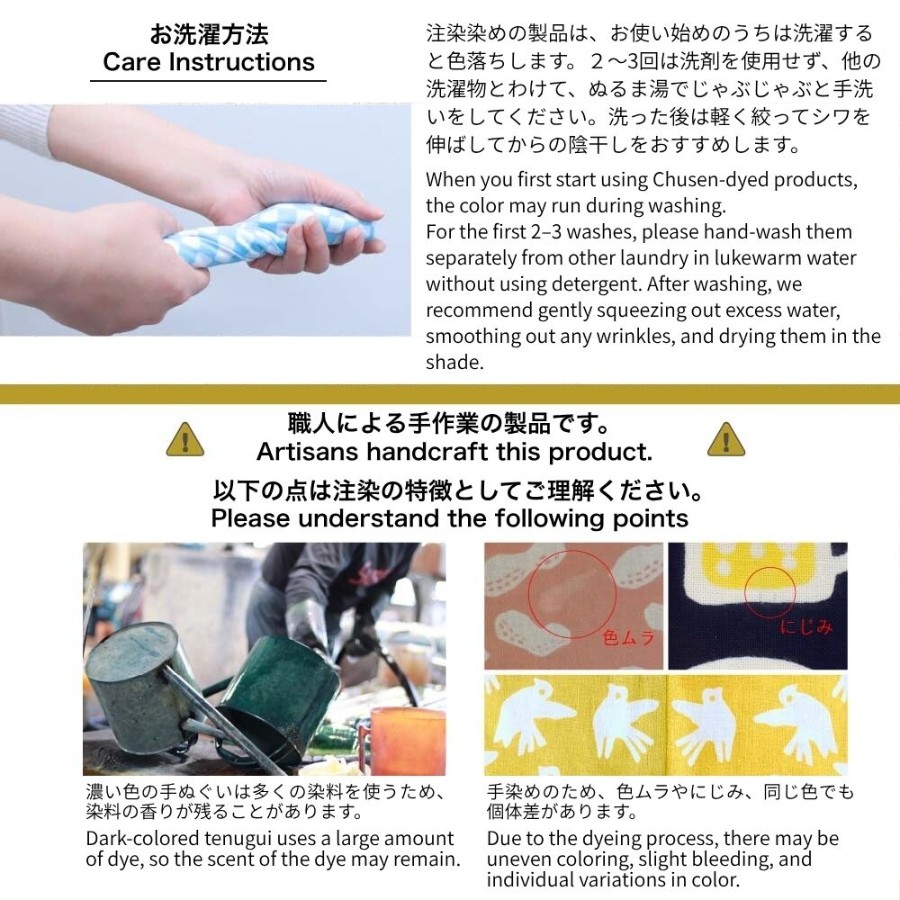 お洗濯方法
Care Instructions

注染染めの製品は、お使い始めのうちは洗濯すると色落ちします。２〜3回は洗剤を使用せず、他の洗濯物とわけて、ぬるま湯でじゃぶじゃぶと手洗いをしてください。洗った後は軽く絞ってシワを伸ばしてからの陰干しをおすすめします。

When you first start using Chusen-dyed products, the color may run during washing.
For the first 2–3 washes, please hand-wash them separately from other laundry in lukewarm water without using detergent. After washing, we recommend gently squeezing out excess water, smoothing out any wrinkles, and drying them in the shade.

職人による手作業の製品です。
Artisans handcraft this product.
以下の点は注染の特徴としてご理解ください。
Please understand the following points

色ムラ

にじみ

濃い色の手ぬぐいは多くの染料を使うため、染料の香りが残ることがあります。
Dark-colored tenugui uses a large amount of dye, so the scent of the dye may remain.

手染めのため、色ムラやにじみ、同じ色でも個体差があります。
Due to the dyeing process, there may be uneven coloring, slight bleeding, and individual variations in color.