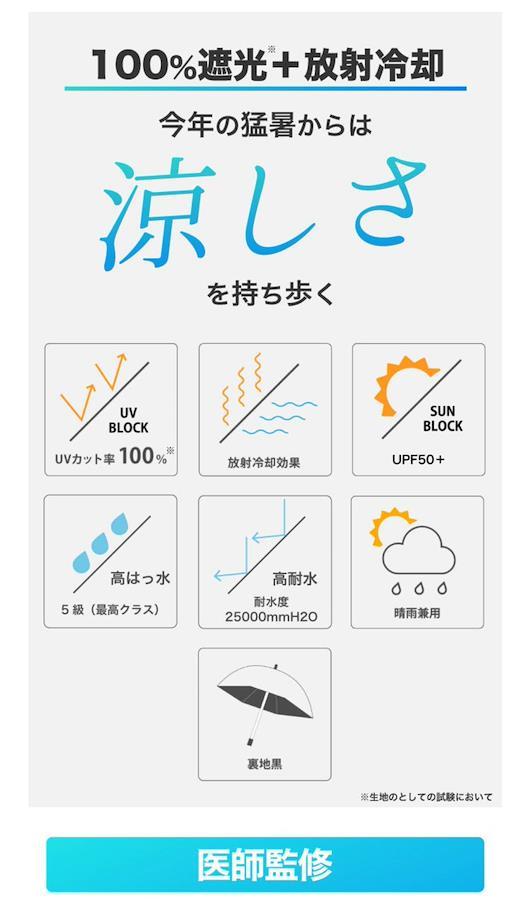 100%遮光※+放射冷却

今年の猛暑からは

涼しさ

を持ち歩く

UV BLOCK

UVカット率100%※

放射冷却効果

SUN BLOCK

UPF50+

高はっ水

5級(最高クラス)

高耐水

耐水度 25000mmH2O

晴雨兼用

裏地黒

※生地のとしての試験において

医師監修