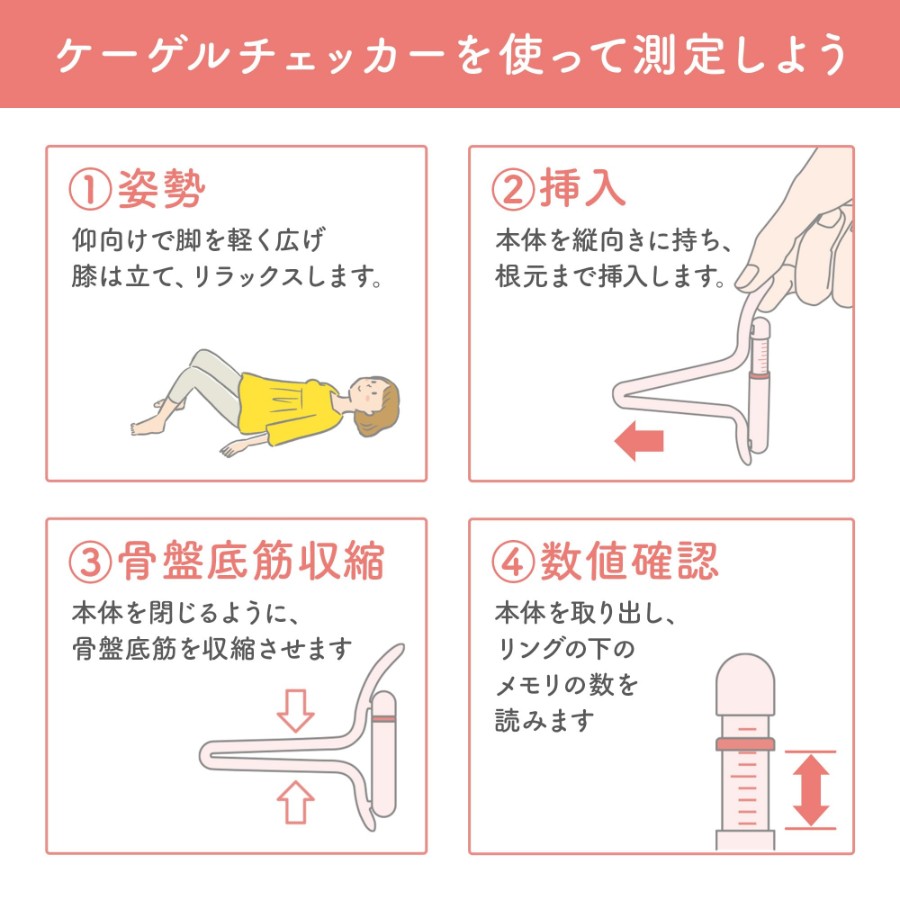 ケーゲルチェッカーを使って測定しよう

①姿勢
仰向けで脚を軽く広げ
膝は立て、リラックスします。

②挿入
本体を縦向きに持ち、
根元まで挿入します。

③骨盤底筋収縮
本体を閉じるように、
骨盤底筋を収縮させます

④数値確認
本体を取り出し、
リングの下の
メモリの数を
読みます