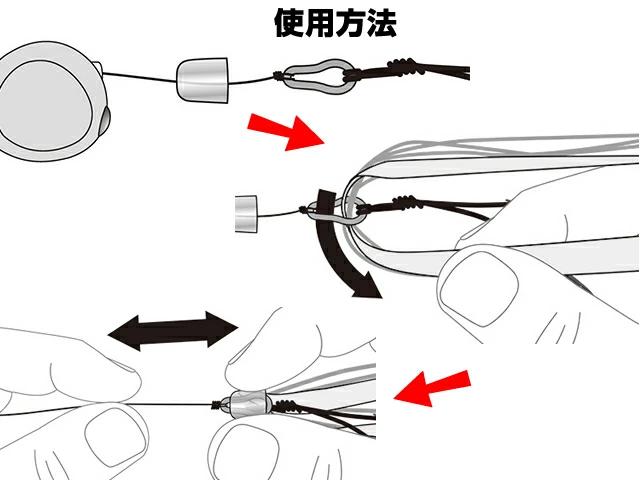 使用方法