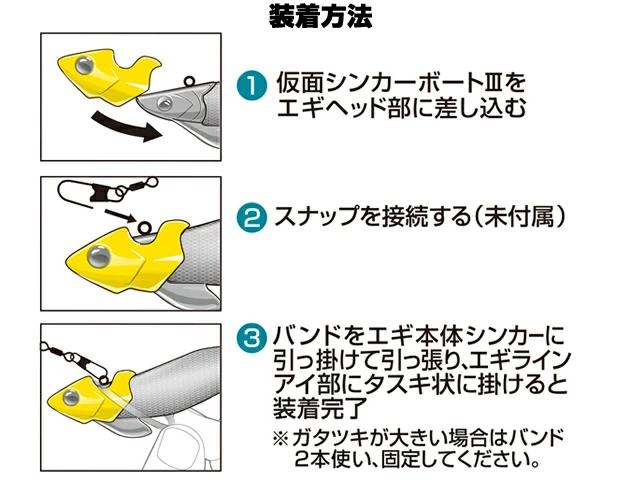 装着方法

1 仮面シンカーボートⅢをエギヘッド部に差し込む

2 スナップを接続する(未付属)

3 バンドをエギ本体シンカーに引っ掛けて引っ張り、エギラインアイ部にタスキ状に掛けると装着完了

※ガタツキが大きい場合はバンド2本使い、固定してください。