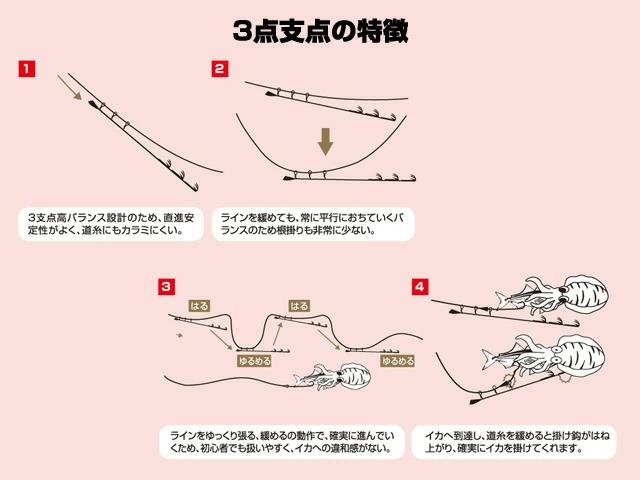 3点支点の特徴

1

3支点高バランス設計のため、直進安定性がよく、道糸にもカラミにくい。

2

ラインを緩めても、常に平行におちていくバランスのため根掛りも非常に少ない。

3

はる

はる

ゆるめる

ゆるめる

ラインをゆっくり張る、緩めるの動作で、確実に進んでいくため、初心者でも扱いやすく、イカへの違和感がない。

4

イカへ到達し、道糸を緩めると掛け鈎がはね上がり、確実にイカを掛けてくれます。