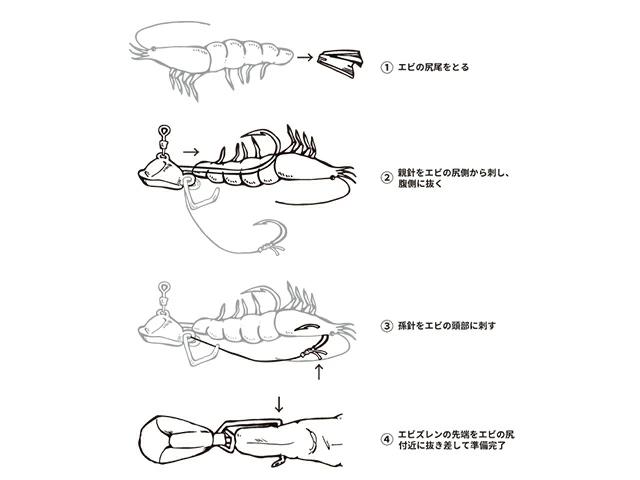 ① エビの尻尾をとる

② 親針をエビの尻側から刺し、腹側に抜く

③ 孫針をエビの頭部に刺す

④ エビズレンの先端をエビの尻付近に抜き差して準備完了