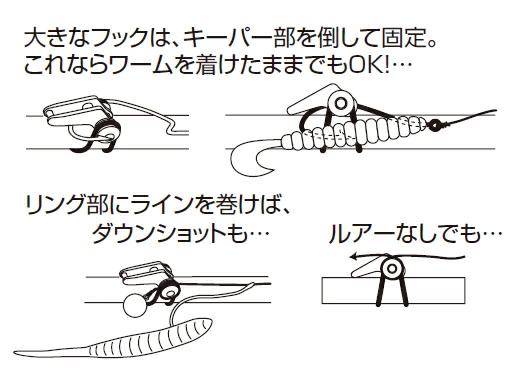 大きなフックは、キーパー部を倒して固定。
これならワームを着けたままでもOK!…

リング部にラインを巻けば、
ダウンショットも…

ルアーなしでも…