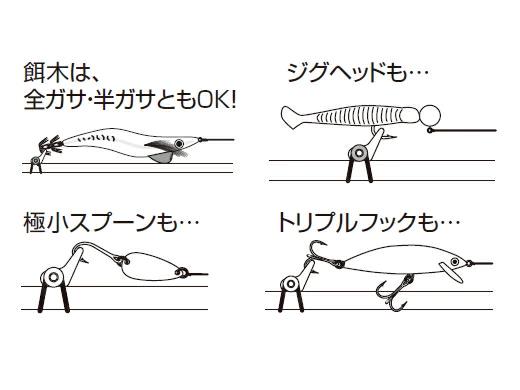 餌木は、
全ガサ・半ガサともOK!

ジグヘッドも…

極小スプーンも…

トリプルフックも…