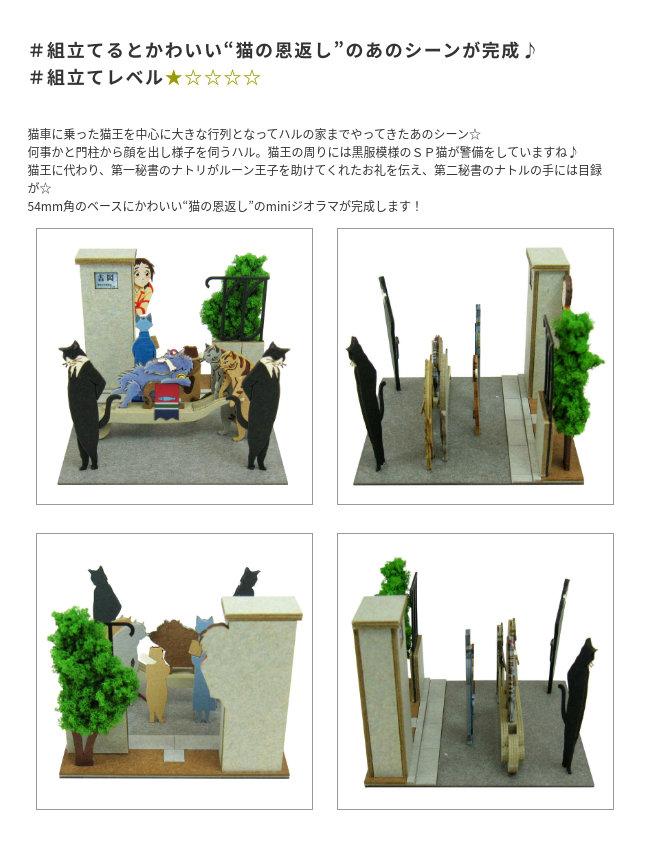 ＃組立てるとかわいい“猫の恩返し”のあのシーンが完成♪
＃組立てレベル★☆☆☆☆

猫車に乗った猫王を中心に大きな行列となってハルの家までやってきたあのシーン☆
何事かと門柱から顔を出し様子を伺うハル。猫王の周りには黒服模様のＳＰ猫が警備をしていますね♪
猫王に代わり、第一秘書のナトリがルーン王子を助けてくれたお礼を伝え、第二秘書のナトルの手には目録が☆
54mm角のベースにかわいい“猫の恩返し”のminiジオラマが完成します！

吉岡