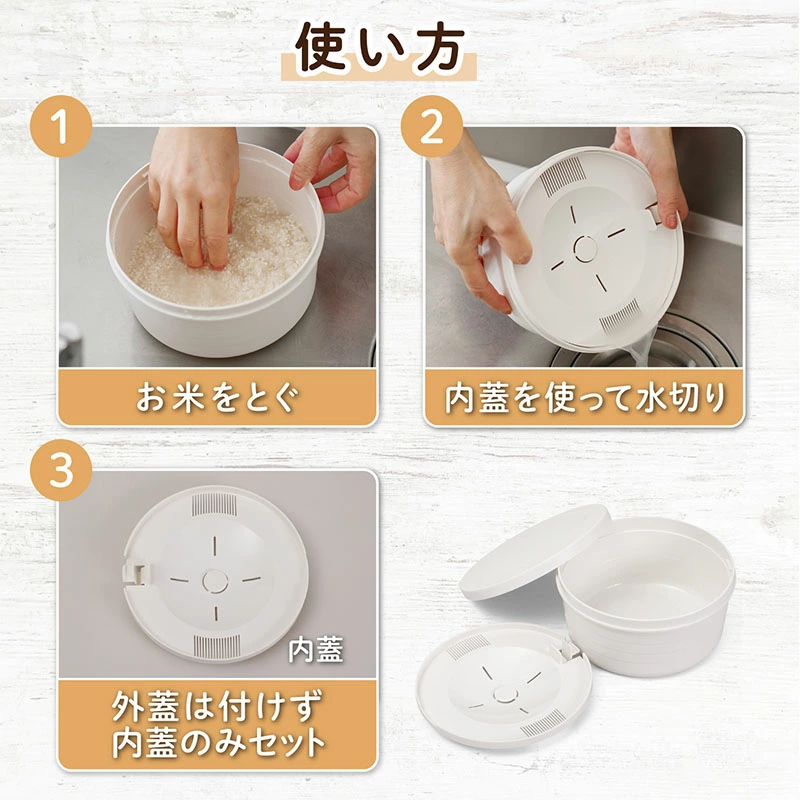 使い方

1

お米をとぐ

2

内蓋を使って水切り

3

内蓋

外蓋は付けず
内蓋のみセット