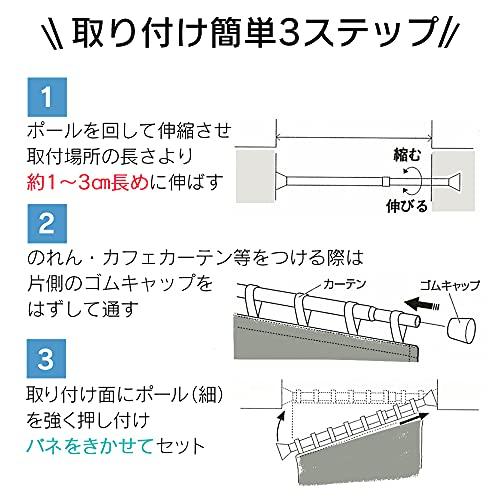 \\ 取り付け簡単3ステップ //

1

ポールを回して伸縮させ取付場所の長さより約1～3㎝長めに伸ばす

縮む

伸びる

2

のれん・カフェカーテン等をつける際は片側のゴムキャップをはずして通す

カーテン

ゴムキャップ

3

取り付け面にポール（細）を強く押し付けバネをきかせてセット