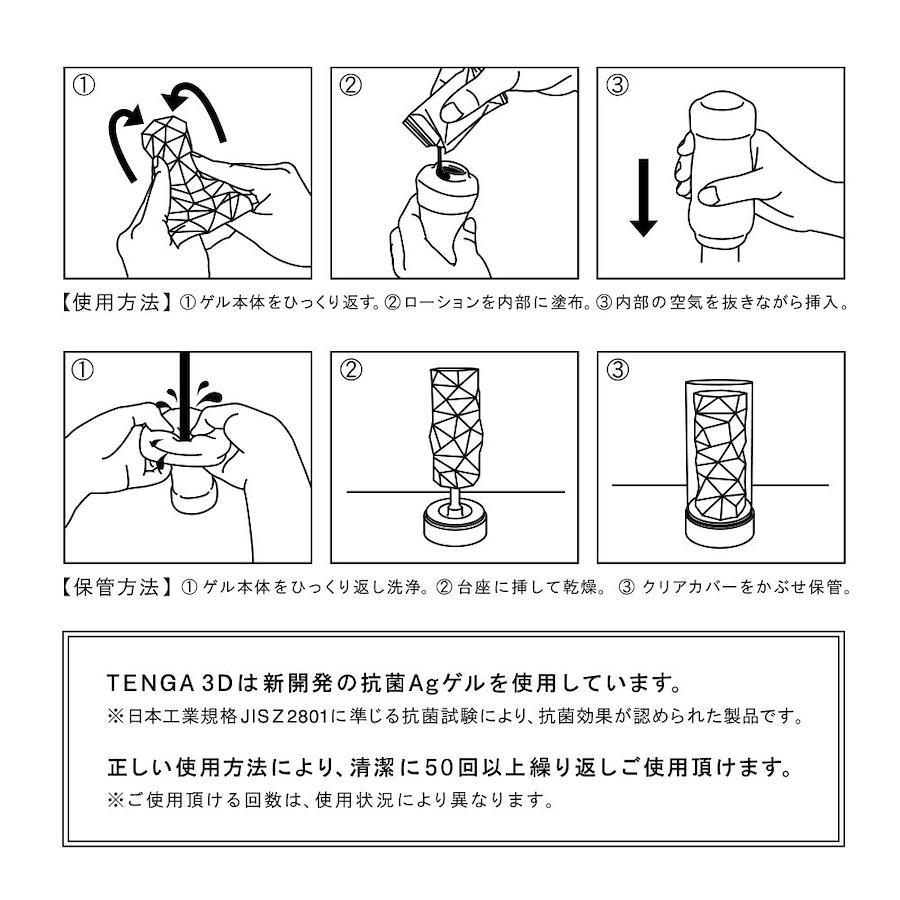 ①

②

③

【使用方法】①ゲル本体をひっくり返す。②ローションを内部に塗布。③内部の空気を抜きながら挿入。

①

②

③

【保管方法】① ゲル本体をひっくり返し洗浄。② 台座に挿して乾燥。 ③ クリアカバーをかぶせ保管。

TENGA 3Dは新開発の抗菌Agゲルを使用しています。
※日本工業規格JIS Z 2801に準じる抗菌試験により、抗菌効果が認められた製品です。

正しい使用方法により、清潔に50回以上繰り返しご使用頂けます。
※ご使用頂ける回数は、使用状況により異なります。