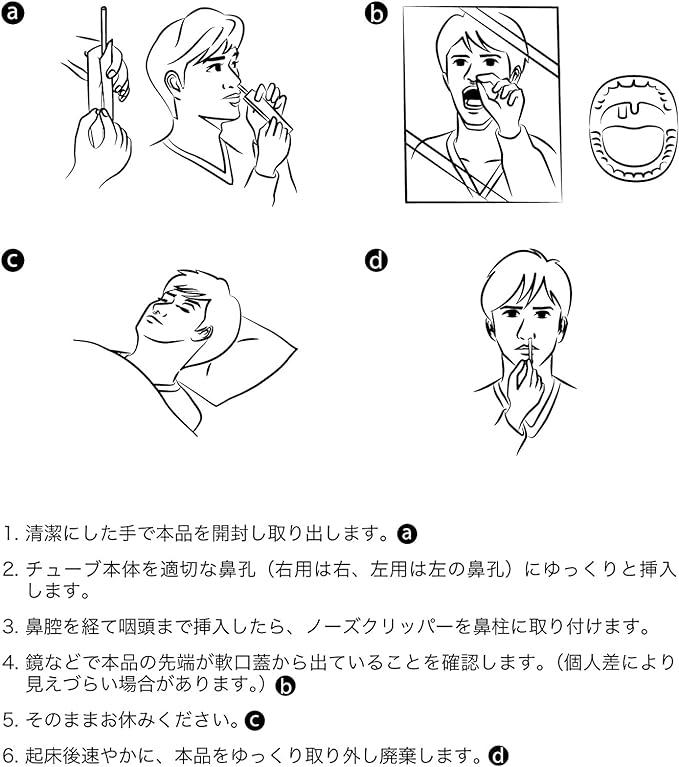 a

b

c

d

1. 清潔にした手で本品を開封し取り出します。a

2. チューブ本体を適切な鼻孔（右用は右、左用は左の鼻孔）にゆっくりと挿入します。

3. 鼻腔を経て咽頭まで挿入したら、ノーズクリッパーを鼻柱に取り付けます。

4. 鏡などで本品の先端が軟口蓋から出ていることを確認します。（個人差により見えづらい場合があります。）b

5. そのままお休みください。c

6. 起床後速やかに、本品をゆっくり取り外し廃棄します。d