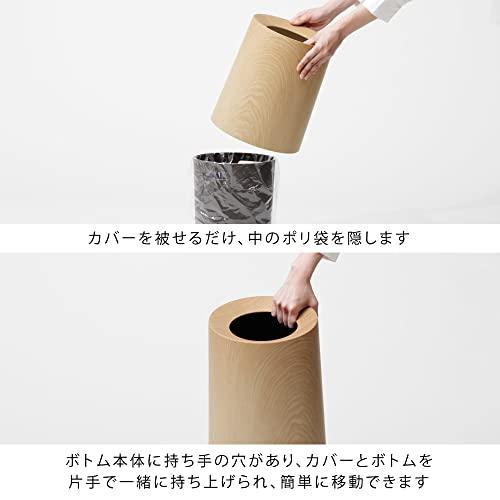 カバーを被せるだけ、中のポリ袋を隠します

ボトム本体に持ち手の穴があり、カバーとボトムを片手で一緒に持ち上げられ、簡単に移動できます