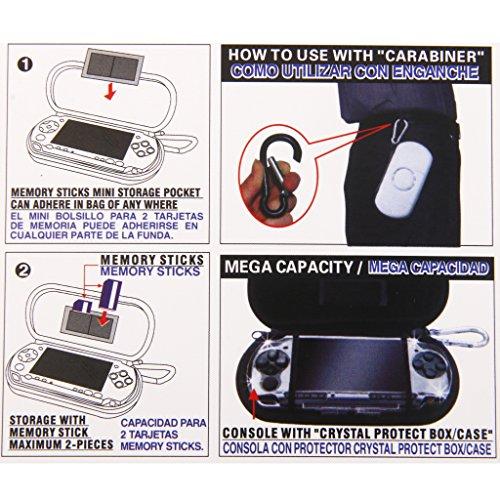 1

MEMORY STICKS MINI STORAGE POCKET CAN ADHERE IN BAG OF ANY WHERE

EL MINI BOLSILLO PARA 2 TARJETAS DE MEMORIA PUEDE ADHERIRSE EN CUALQUIER PARTE DE LA FUNDA.

HOW TO USE WITH "CARABINER"

COMO UTILIZAR CON ENGANCHE

2

MEMORY STICKS

MEMORY STICKS

STORAGE WITH MEMORY STICK MAXIMUM 2-PIECES

CAPACIDAD PARA 2 TARJETAS MEMORY STICKS.

MEGA CAPACITY / MEGA CAPACIDAD

CONSOLE WITH "CRYSTAL PROTECT BOX/CASE"

CONSOLA CON PROTECTOR CRYSTAL PROTECT BOX/CASE