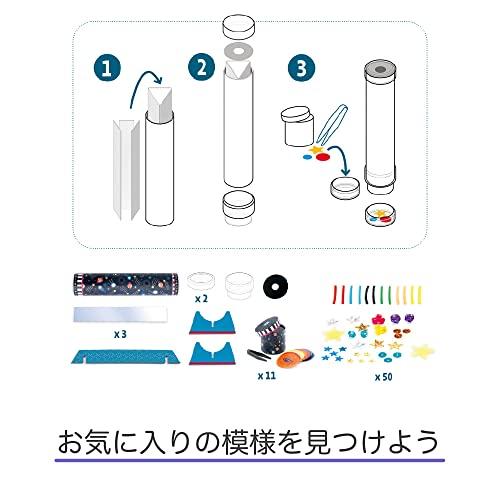 1

2

3

x 2

x 3

x 11

x 50

お気に入りの模様を見つけよう