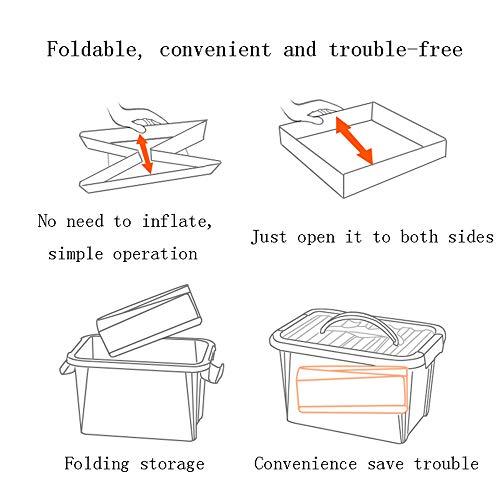 Foldable, convenient and trouble-free

No need to inflate, simple operation

Just open it to both sides

Folding storage

Convenience save trouble