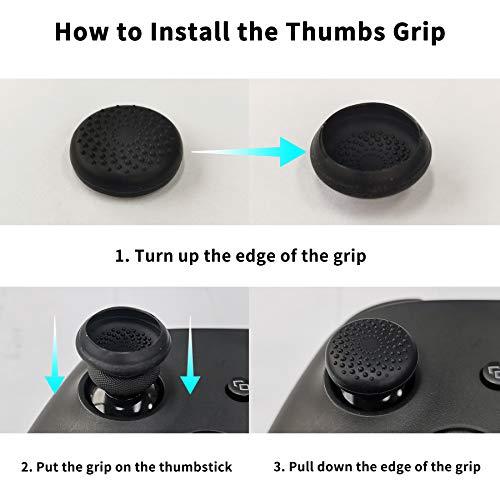 How to Install the Thumbs Grip

1. Turn up the edge of the grip

2. Put the grip on the thumbstick

3. Pull down the edge of the grip