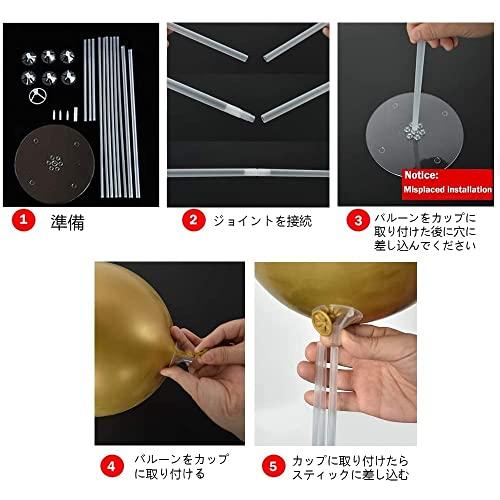 Notice:
Misplaced installation

1 準備

2 ジョイントを接続

3 バルーンをカップに取り付けた後に穴に差し込んでください

4 バルーンをカップに取り付ける

5 カップに取り付けたらスティックに差し込む