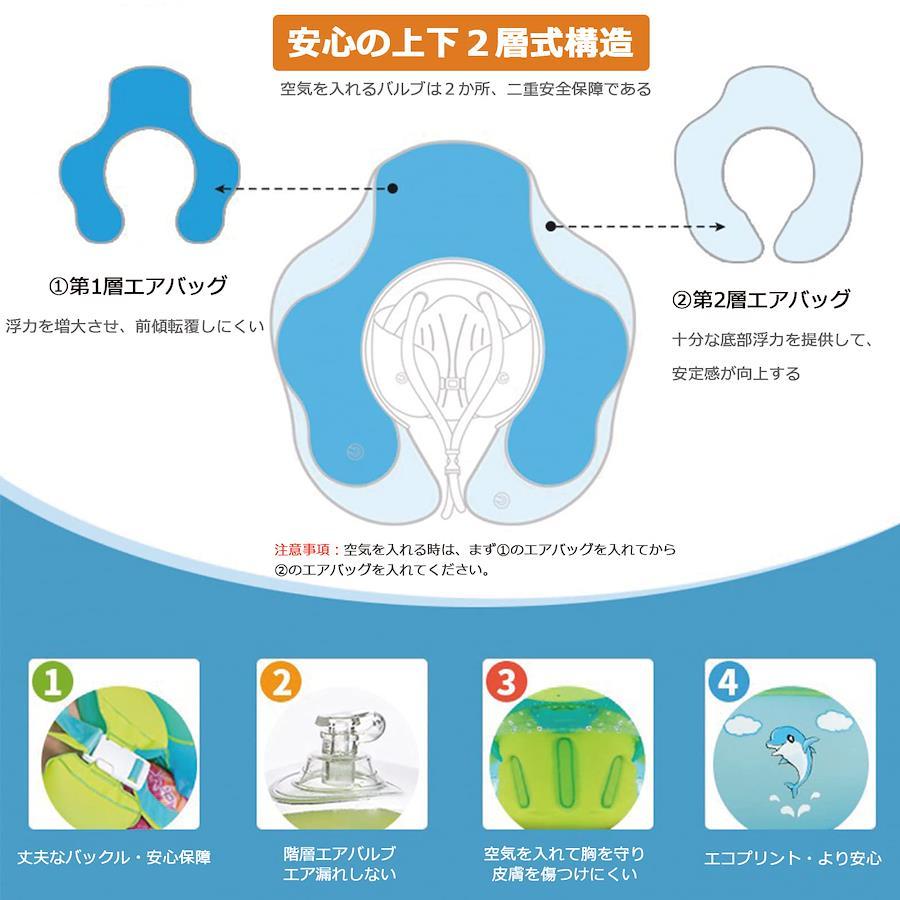 安心の上下２層式構造

空気を入れるバルブは２か所、二重安全保障である

①第1層エアバッグ

浮力を増大させ、前傾転覆しにくい

②第2層エアバッグ

十分な底部浮力を提供して、安定感が向上する

注意事項：空気を入れる時は、まず①のエアバッグを入れてから②のエアバッグを入れてください。

1
丈夫なバックル・安心保障

2
階層エアバルブ
エア漏れしない

3
空気を入れて胸を守り
皮膚を傷つけにくい

4
エコプリント・より安心