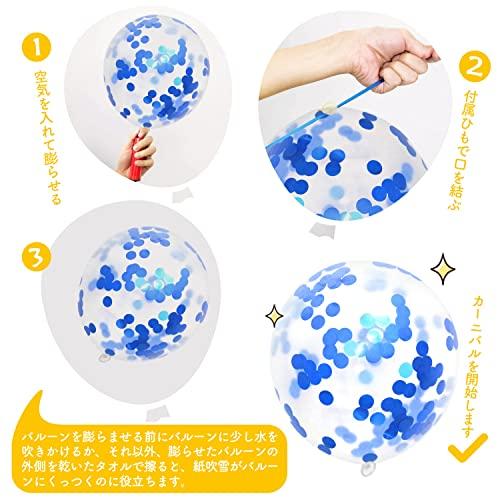 1
空気を入れて膨らせる

2
付属ひもで口を結ぶ

3

カーニバルを開始します

バルーンを膨らませる前にバルーンに少し水を吹きかけるか、それ以外、膨らせたバルーンの外側を乾いたタオルで擦ると、紙吹雪がバルーンにくっつくのに役立ちます。