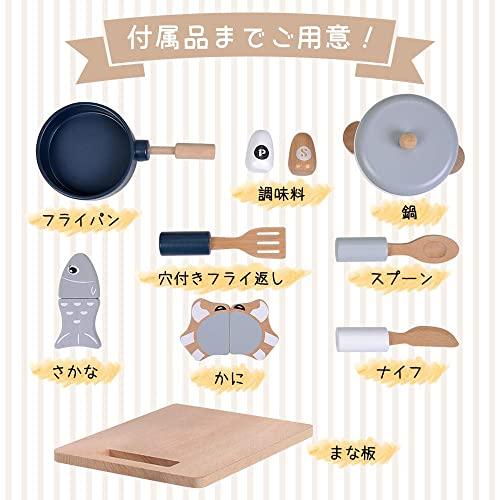 付属品までご用意！

P S

調味料

フライパン

鍋

穴付きフライ返し

スプーン

さかな

かに

ナイフ

まな板