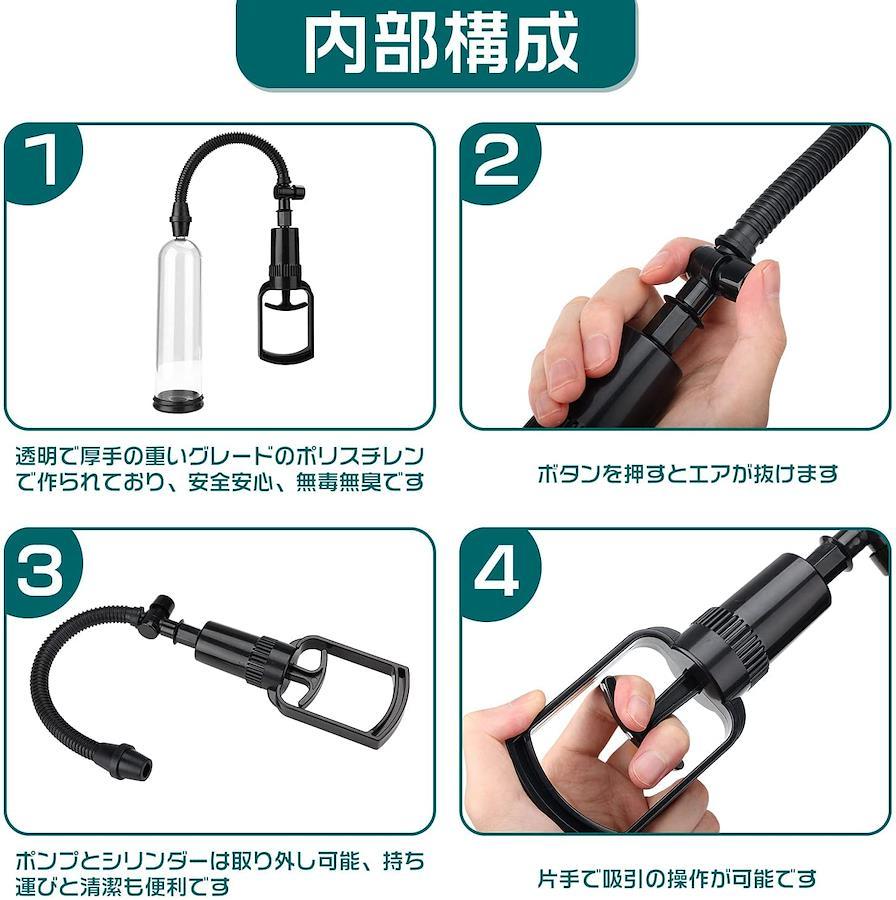 内部構成

1

透明で厚手の重いグレードのポリスチレンで作られており、安全安心、無毒無臭です

2

ボタンを押すとエアが抜けます

3

ポンプとシリンダーは取り外し可能、持ち運びと清潔も便利です

4

片手で吸引の操作が可能です