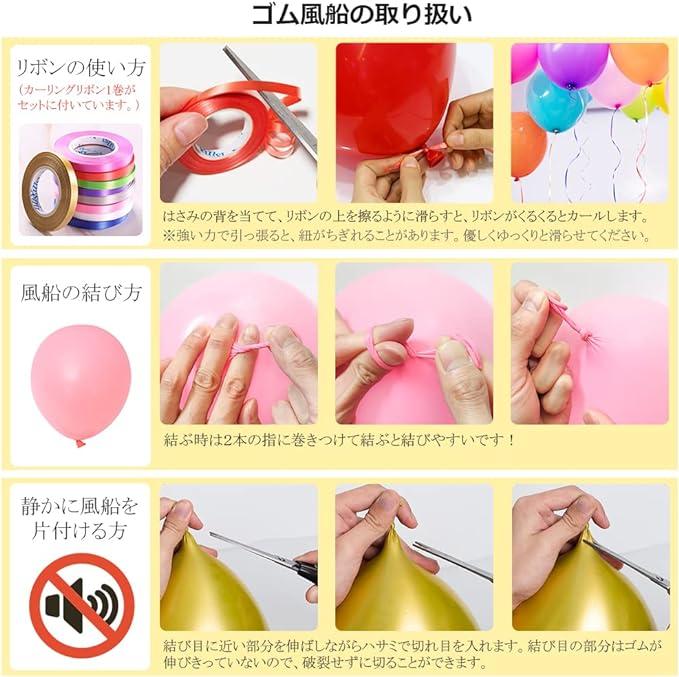 ゴム風船の取り扱い

リボンの使い方
（カーリングリボン1巻がセットに付いています。）

はさみの背を当てて、リボンの上を擦るように滑らすと、リボンがくるくるとカールします。
※強い力で引っ張ると、紐がちぎれることがあります。優しくゆっくりと滑らせてください。

風船の結び方

結ぶ時は2本の指に巻きつけて結ぶと結びやすいです！

静かに風船を片付ける方

結び目に近い部分を伸ばしながらハサミで切れ目を入れます。結び目の部分はゴムが伸びきっていないので、破裂せずに切ることができます。