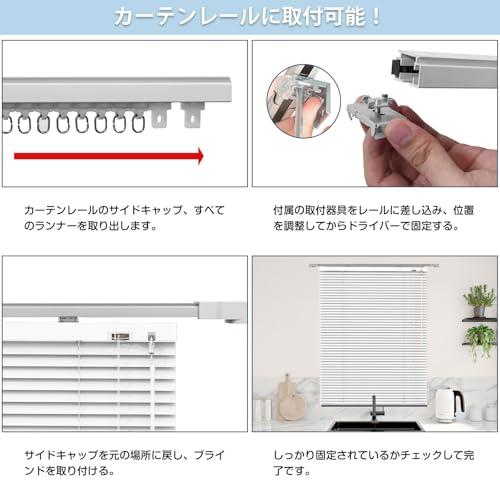 カーテンレールに取付可能！

カーテンレールのサイドキャップ、すべてのランナーを取り出します。

付属の取付器具をレールに差し込み、位置を調整してからドライバーで固定する。

サイドキャップを元の場所に戻し、ブラインドを取り付ける。

しっかり固定されているかチェックして完了です。