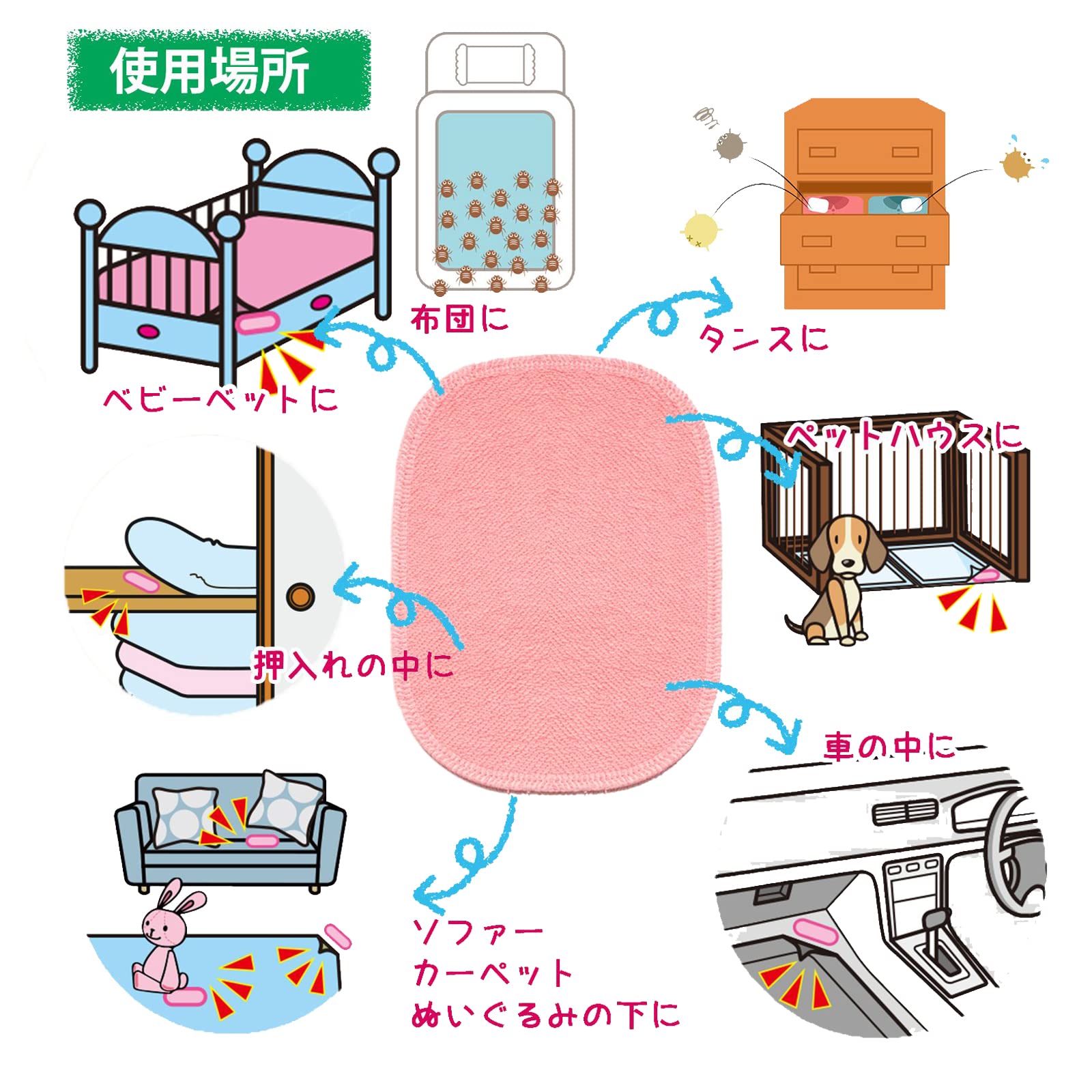 使用場所

布団に

タンスに

ベビーベットに

ペットハウスに

押入れの中に

車の中に

ソファー
カーペット
ぬいぐるみの下に