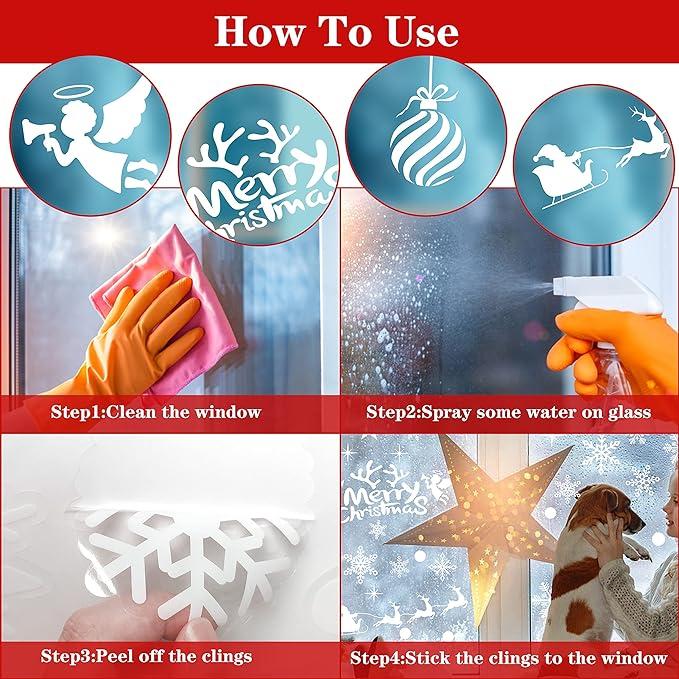 How To Use

Merry Christmas

Step1:Clean the window

Step2:Spray some water on glass

Merry Christmas

Step3:Peel off the clings

Step4:Stick the clings to the window