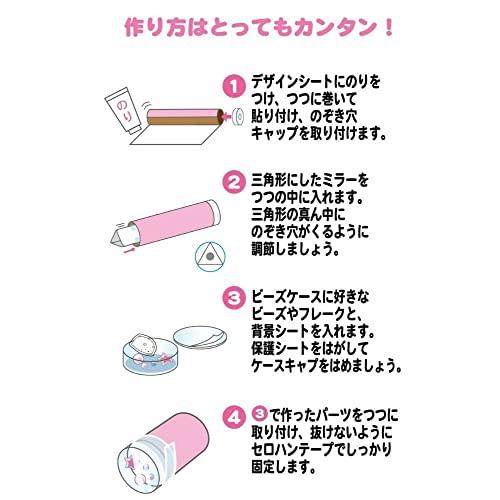 作り方はとってもカンタン！

のり

1 デザインシートにのりをつけ、つつに巻いて貼り付け、のぞき穴キャップを取り付けます。

2 三角形にしたミラーをつつの中に入れます。三角形の真ん中にのぞき穴がくるように調節しましょう。

3 ビーズケースに好きなビーズやフレークと、背景シートを入れます。保護シートをはがしてケースキャップをはめましょう。

4 3で作ったパーツをつつに取り付け、抜けないようにセロハンテープでしっかり固定します。