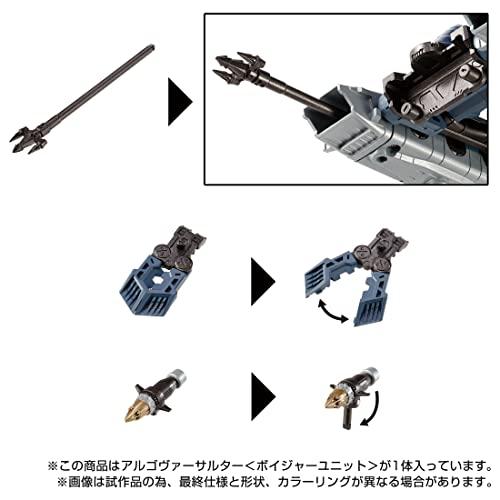 ※この商品はアルゴヴァーサルター＜ボイジャーユニット＞が1体入っています。
※画像は試作品の為、最終仕様と形状、カラーリングが異なる場合があります。