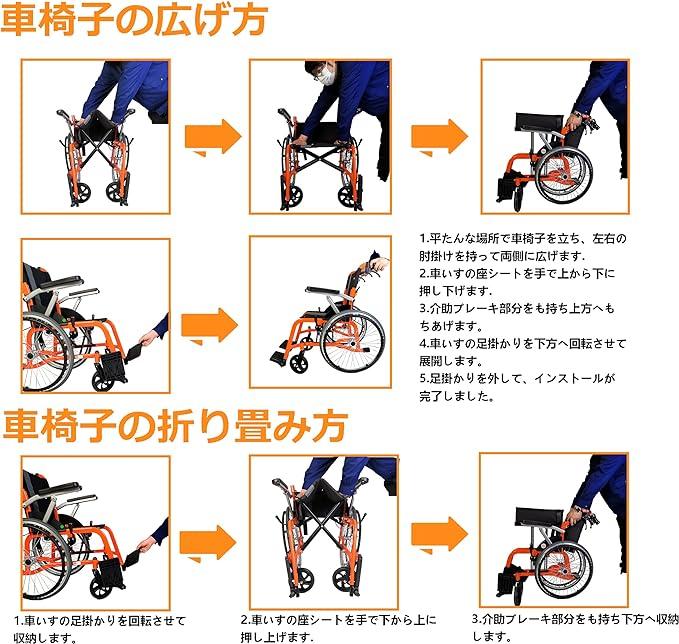 車椅子の広げ方

1.平たんな場所で車椅子を立ち、左右の肘掛けを持って両側に広げます.
2.車いすの座シートを手で上から下に押し下げます.
3.介助ブレーキ部分をも持ち上方へもちあげます。
4.車いすの足掛かりを下方へ回転させて展開します。
5.足掛かりを外して、インストールが完了しました。

車椅子の折り畳み方

1.車いすの足掛かりを回転させて収納します。

2.車いすの座シートを手で下から上に押し上げます.

3.介助ブレーキ部分をも持ち下方へ収納します。