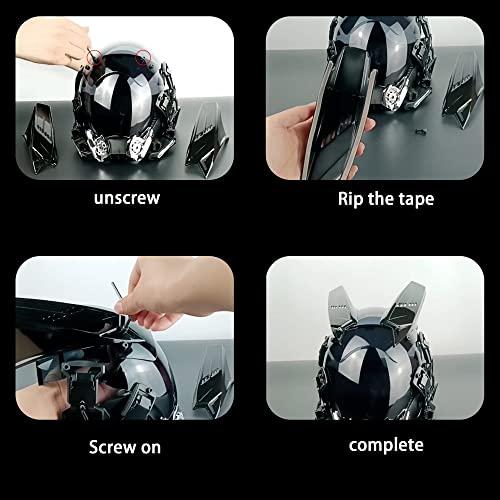 unscrew

Rip the tape

Screw on

complete