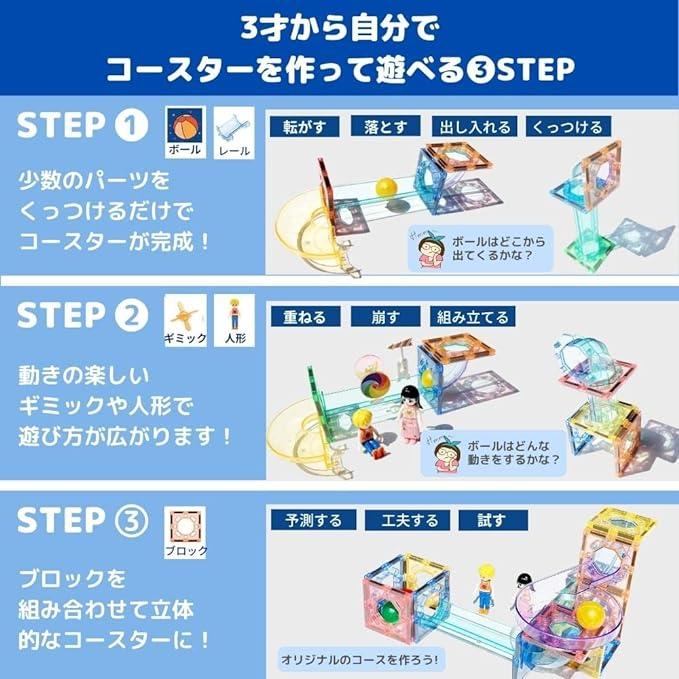 3才から自分で
コースターを作って遊べる❸STEP

STEP ①
ボール
レール
少数のパーツを
くっつけるだけで
コースターが完成！
転がす
落とす
出し入れる
くっつける
ボールはどこから
出てくるかな？

STEP ②
ギミック
人形
動きの楽しい
ギミックや人形で
遊び方が広がります！
重ねる
崩す
組み立てる
ボールはどんな
動きをするかな？

STEP ③
ブロック
ブロックを
組み合わせて立体
的なコースターに！
予測する
工夫する
試す
オリジナルのコースを作ろう！