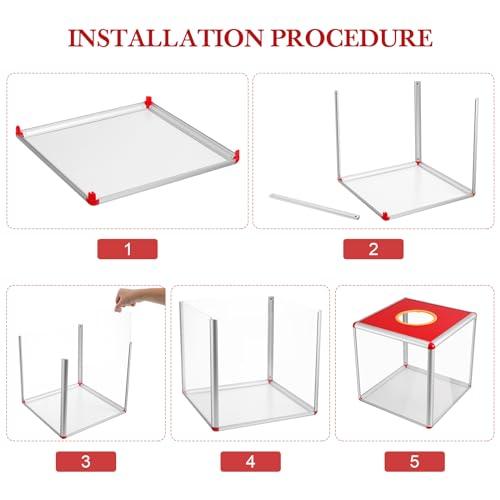 INSTALLATION PROCEDURE

1

2

3

4

5