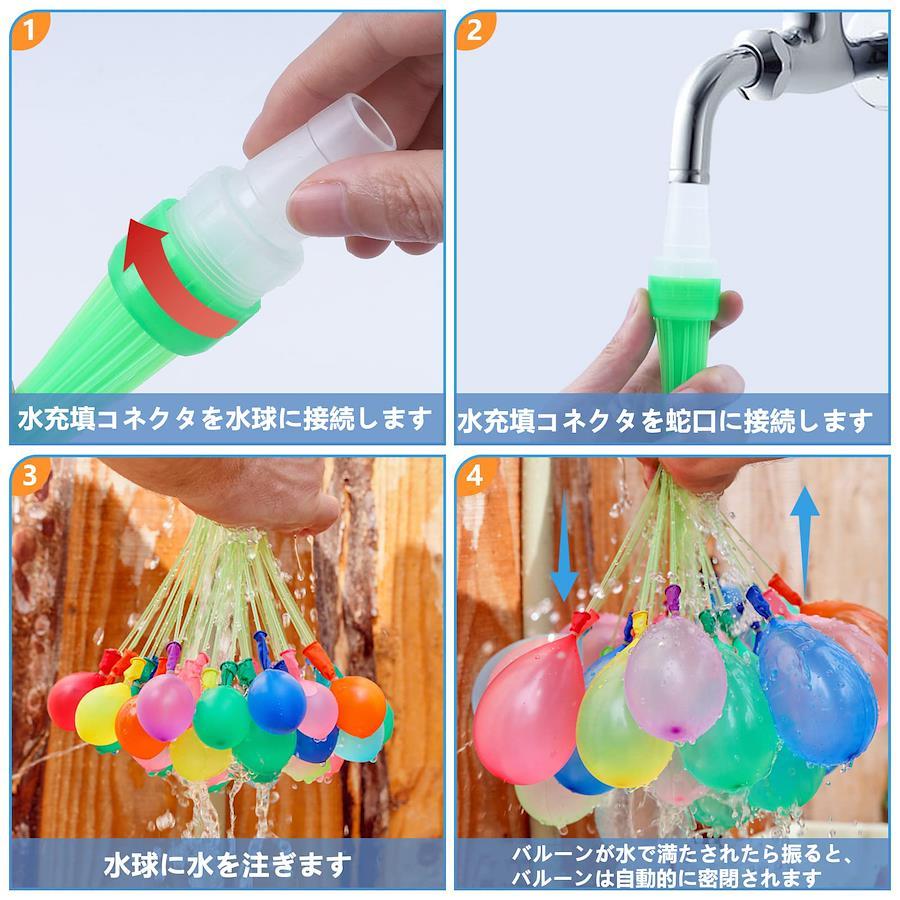 1

水充填コネクタを水球に接続します

2

水充填コネクタを蛇口に接続します

3

水球に水を注ぎます

4

バルーンが水で満たされたら振ると、バルーンは自動的に密閉されます