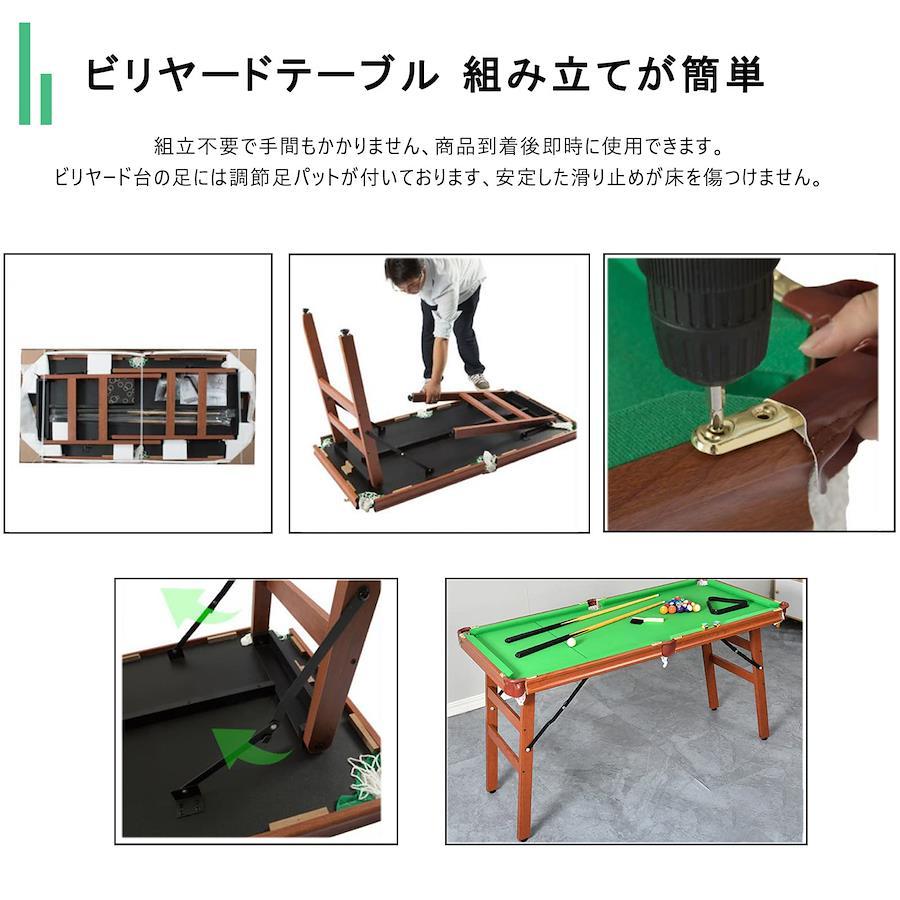 ビリヤードテーブル 組み立てが簡単

組立不要で手間もかかりません、商品到着後即時に使用できます。
ビリヤード台の足には調節足パットが付いております、安定した滑り止めが床を傷つけません。