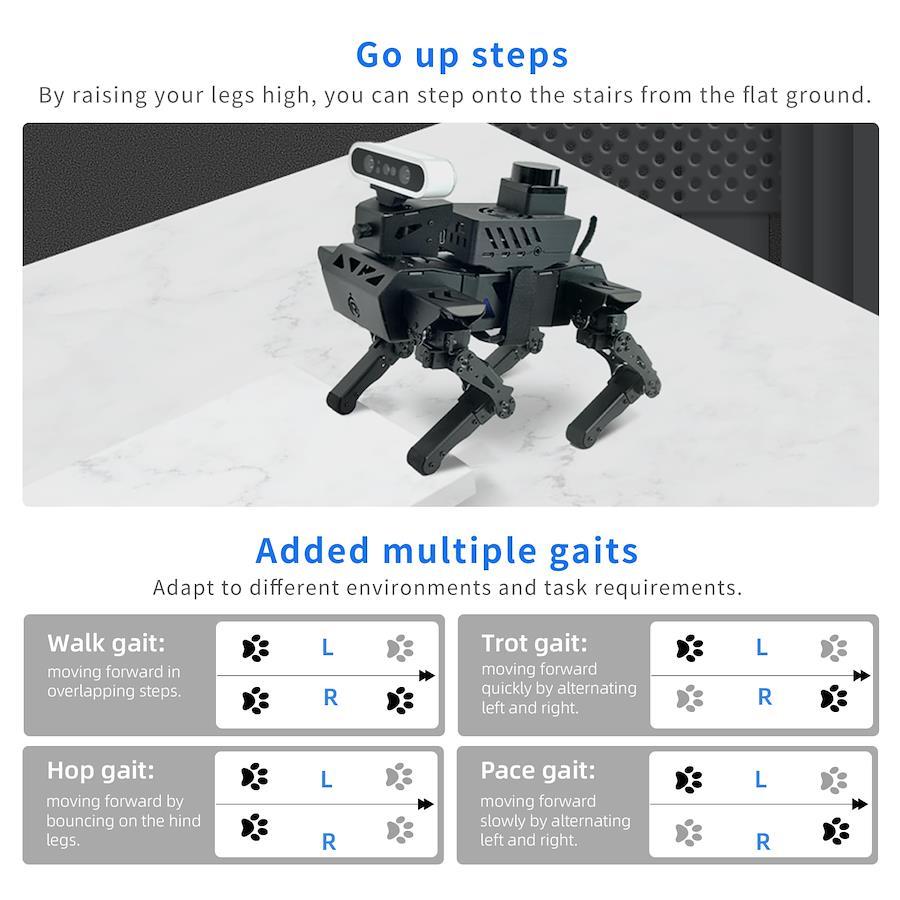 Go up steps

By raising your legs high, you can step onto the stairs from the flat ground.

Added multiple gaits

Adapt to different environments and task requirements.

Walk gait:
moving forward in overlapping steps.

L
R

Trot gait:
moving forward quickly by alternating left and right.

L
R

Hop gait:
moving forward by bouncing on the hind legs.

L
R

Pace gait:
moving forward slowly by alternating left and right.

L
R