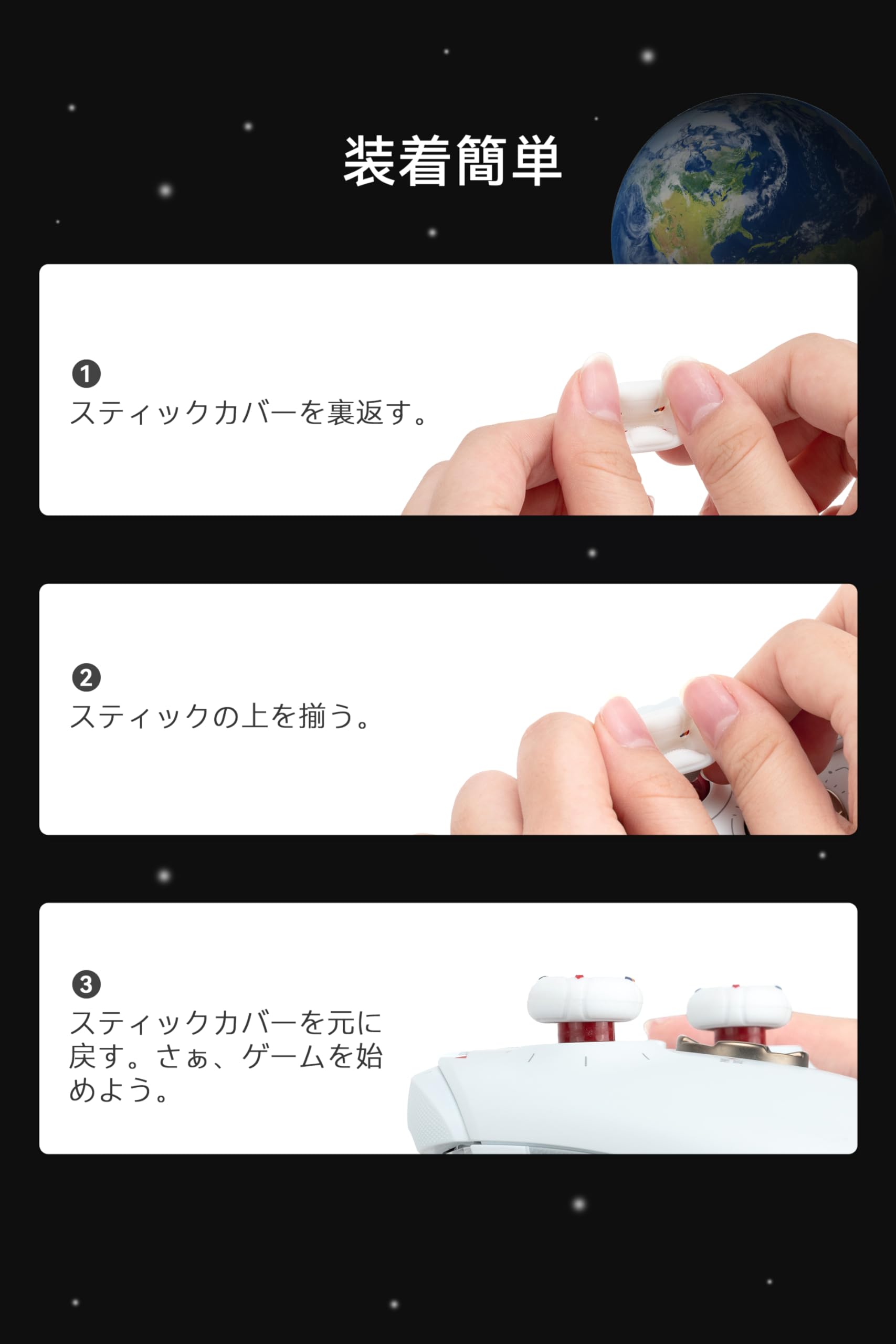 装着簡単

❶
スティックカバーを裏返す。

❷
スティックの上を揃う。

❸
スティックカバーを元に戻す。さぁ、ゲームを始めよう。