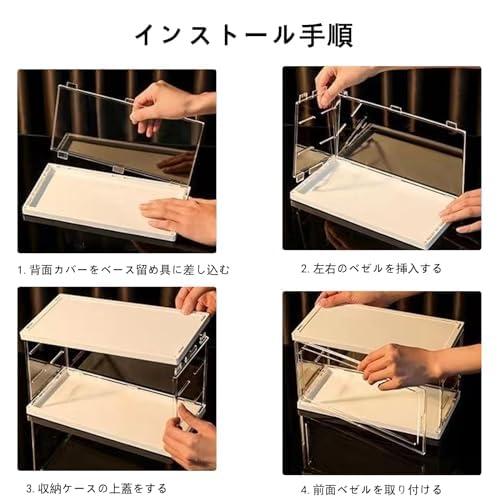 インストール手順

1. 背面カバーをベース留め具に差し込む

2. 左右のベゼルを挿入する

3. 収納ケースの上蓋をする

4. 前面ベゼルを取り付ける