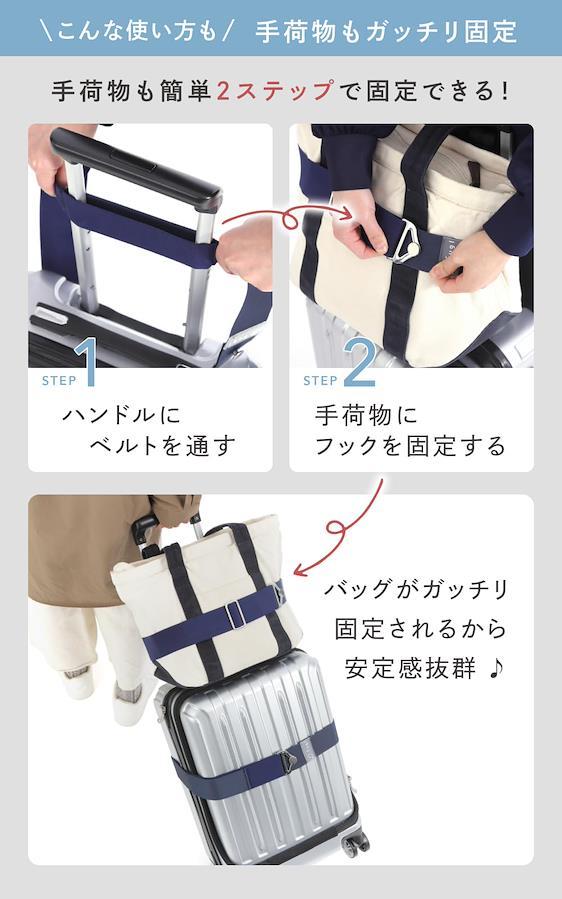 \こんな使い方も/ 手荷物もガッチリ固定

手荷物も簡単2ステップで固定できる！

STEP 1

ハンドルに
ベルトを通す

STEP 2

手荷物に
フックを固定する

バッグがガッチリ
固定されるから
安定感抜群 ♪