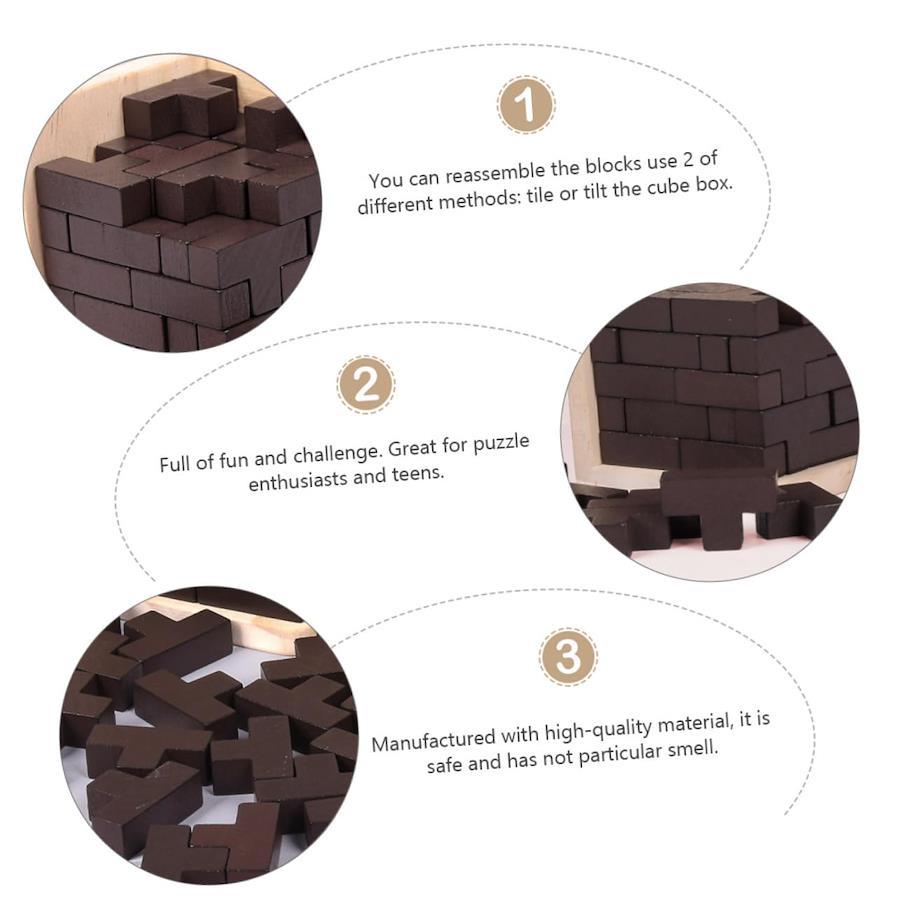 1

You can reassemble the blocks use 2 of different methods: tile or tilt the cube box.

2

Full of fun and challenge. Great for puzzle enthusiasts and teens.

3

Manufactured with high-quality material, it is safe and has not particular smell.