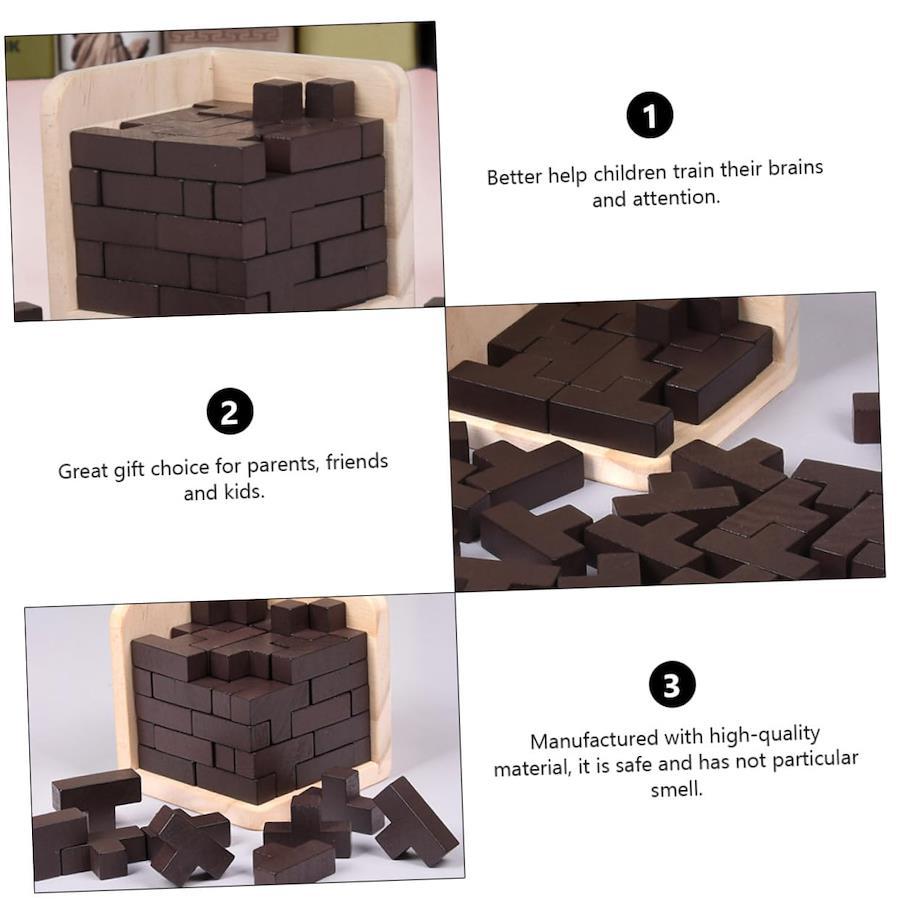 1

Better help children train their brains and attention.

2

Great gift choice for parents, friends and kids.

3

Manufactured with high-quality material, it is safe and has not particular smell.