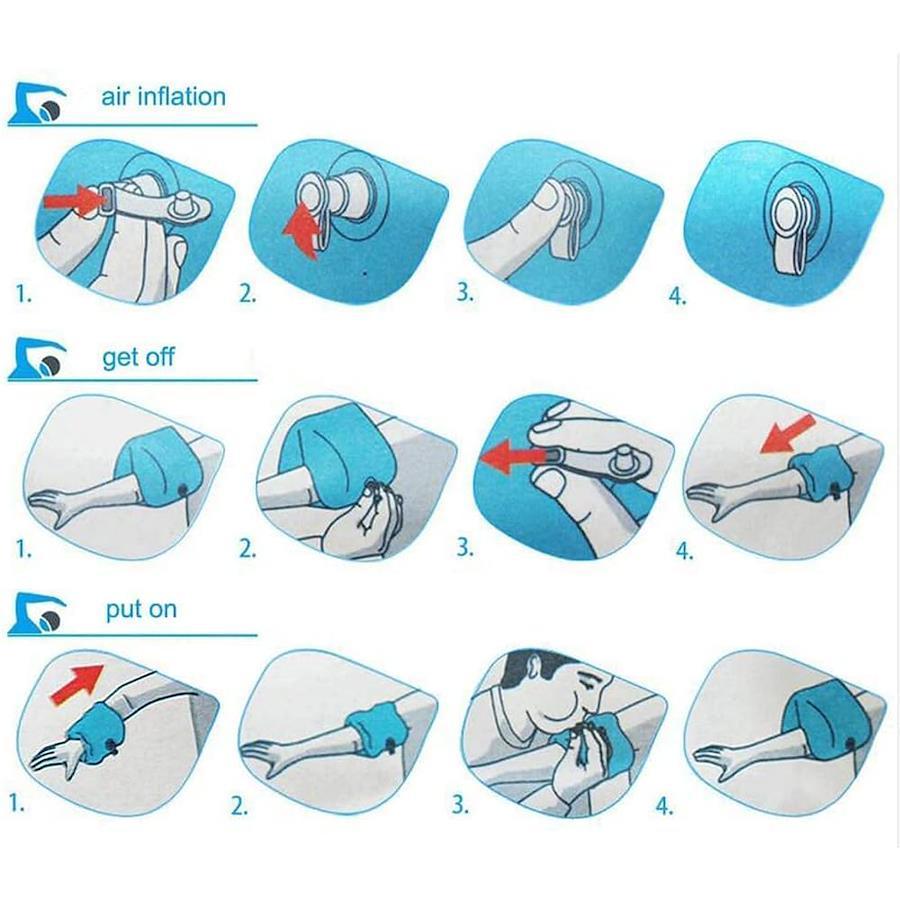 air inflation

1.
2.
3.
4.

get off

1.
2.
3.
4.

put on

1.
2.
3.
4.