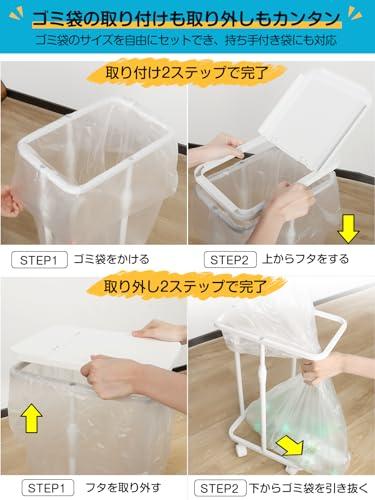 ゴミ袋の取り付けも取り外しもカンタン
ゴミ袋のサイズを自由にセットでき、持ち手付き袋にも対応

取り付け2ステップで完了

STEP1 ゴミ袋をかける

STEP2 上からフタをする

取り外し2ステップで完了

STEP1 フタを取り外す

STEP2 下からゴミ袋を引き抜く