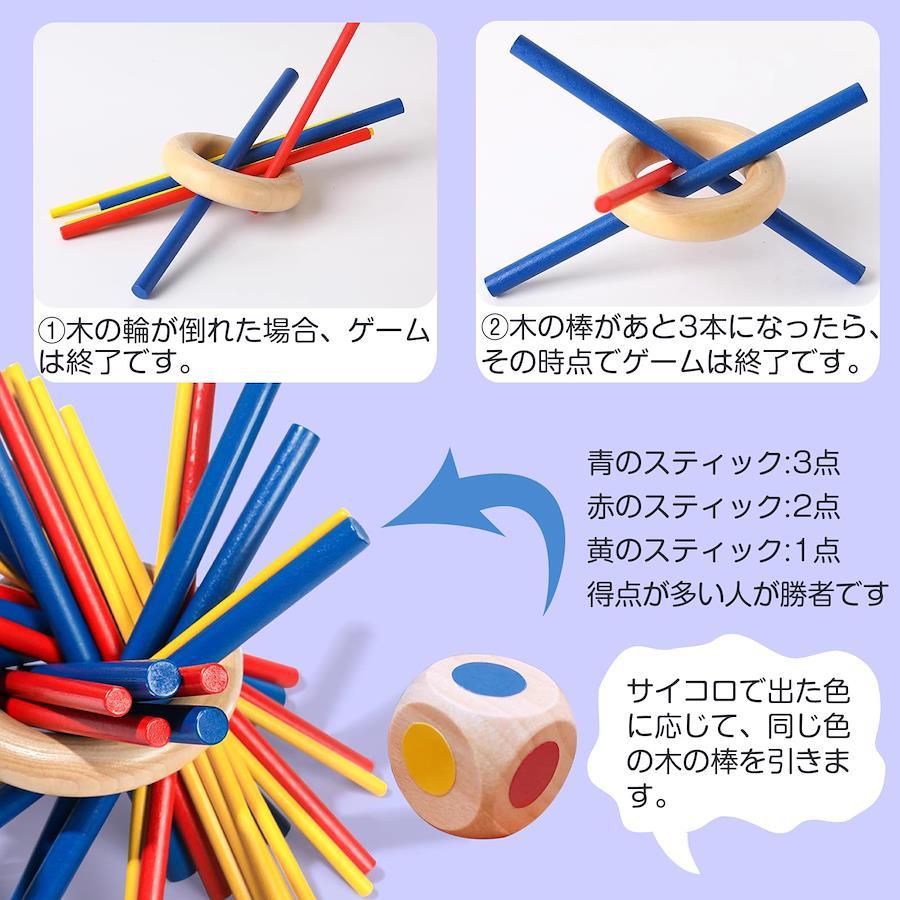 ①木の輪が倒れた場合、ゲームは終了です。

②木の棒があと3本になったら、その時点でゲームは終了です。

青のスティック:3点
赤のスティック:2点
黄のスティック:1点
得点が多い人が勝者です

サイコロで出た色に応じて、同じ色の木の棒を引きます。