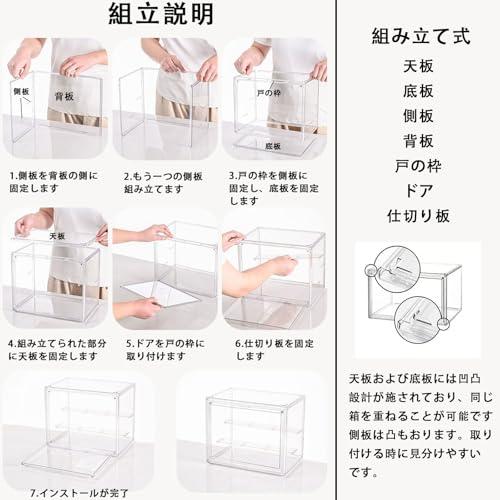 組立説明

側板
背板

戸の枠
底板

1.側板を背板の側に固定します

2.もう一つの側板組み立てます

3.戸の枠を側板に固定し、底板を固定します

天板

4.組み立てられた部分に天板を固定します

5.ドアを戸の枠に取り付けます

6.仕切り板を固定します

7.インストールが完了

組み立て式
天板
底板
側板
背板
戸の枠
ドア
仕切り板

天板および底板には凹凸設計が施されており、同じ箱を重ねることが可能です側板は凸もおります。取り付ける時に見分けやすいです。